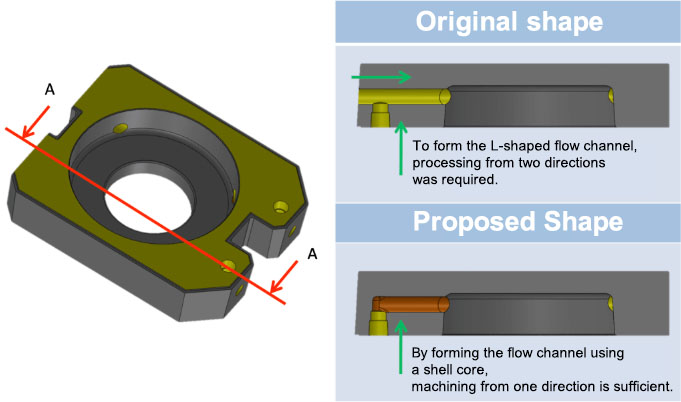 A

A

Original shape

To form the L-shaped flow channel, processing from two directions was required.

Proposed Shape

By forming the flow channel using a shell core, machining from one direction is sufficient.